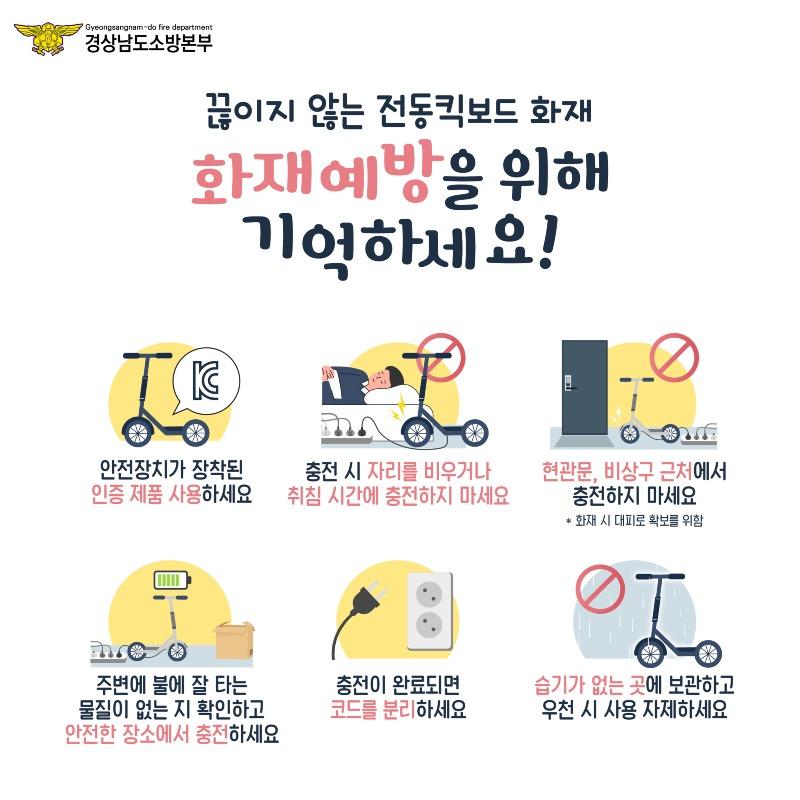 Gyeongsangnam-do fire department
경상남도소방본부

끊이지 않는 전동킥보드 화재
화재예방을 위해
기억하세요!

안전장치가 장착된
인증 제품 사용하세요

충전 시 자리를 비우거나
취침 시간에 충전하지 마세요

현관문, 비상구 근처에서
충전하지 마세요
* 화재 시 대피로 확보를 위함

주변에 불에 잘 타는
물질이 없는 지 확인하고
안전한 장소에서 충전하세요

충전이 완료되면
코드를 분리하세요

습기가 없는 곳에 보관하고
우천 시 사용 자제하세요