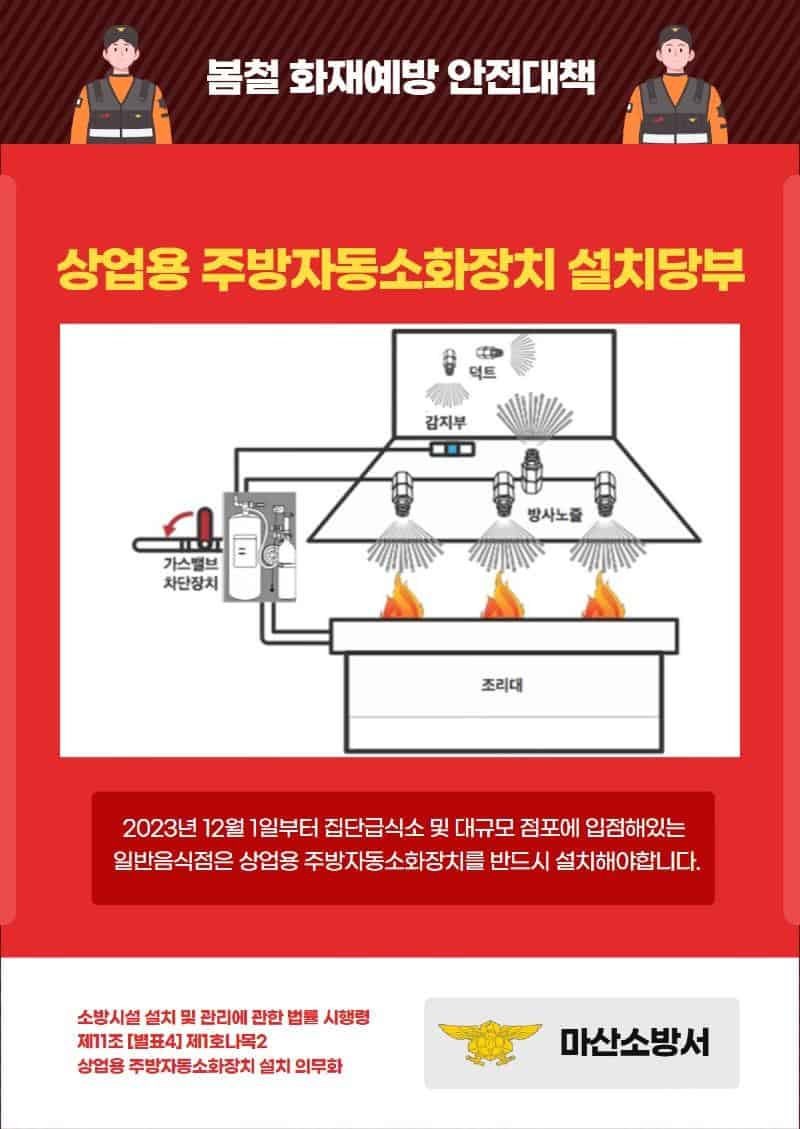 봄철 화재예방 안전대책

상업용 주방자동소화장치 설치당부

덕트

감지부

방사노즐

가스밸브 차단장치

조리대

2023년 12월 1일부터 집단급식소 및 대규모 점포에 입점해있는 일반음식점은 상업용 주방자동소화장치를 반드시 설치해야합니다.

소방시설 설치 및 관리에 관한 법률 시행령 제11조 [별표4] 제1호나목2 상업용 주방자동소화장치 설치 의무화

마산소방서